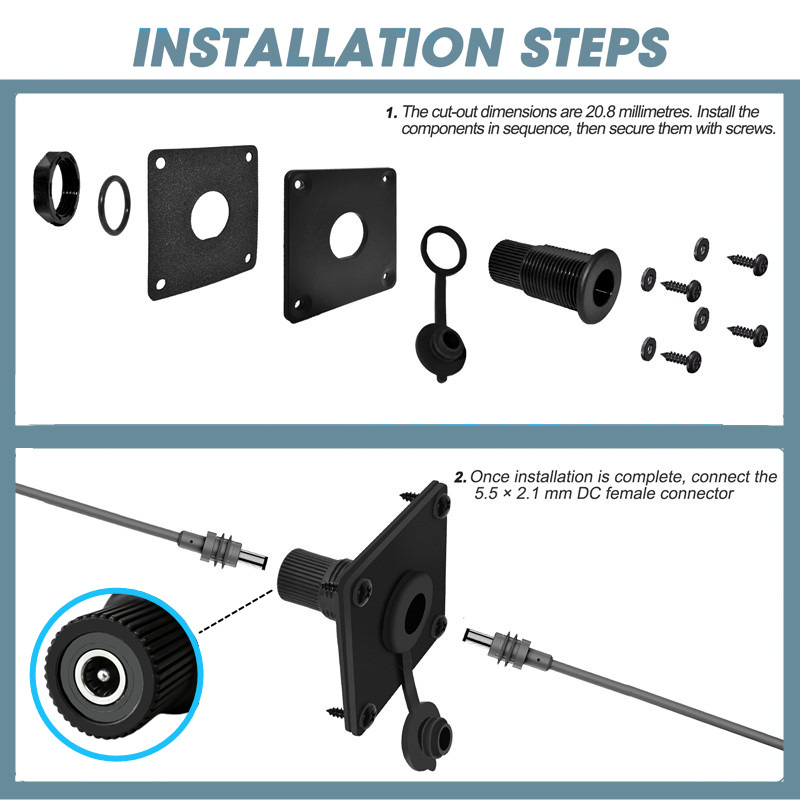 INSTALLATION STEPS

1. The cut-out dimensions are 20.8 millimetres. Install the components in sequence, then secure them with screws.

2. Once installation is complete, connect the 5.5 × 2.1 mm DC female connector